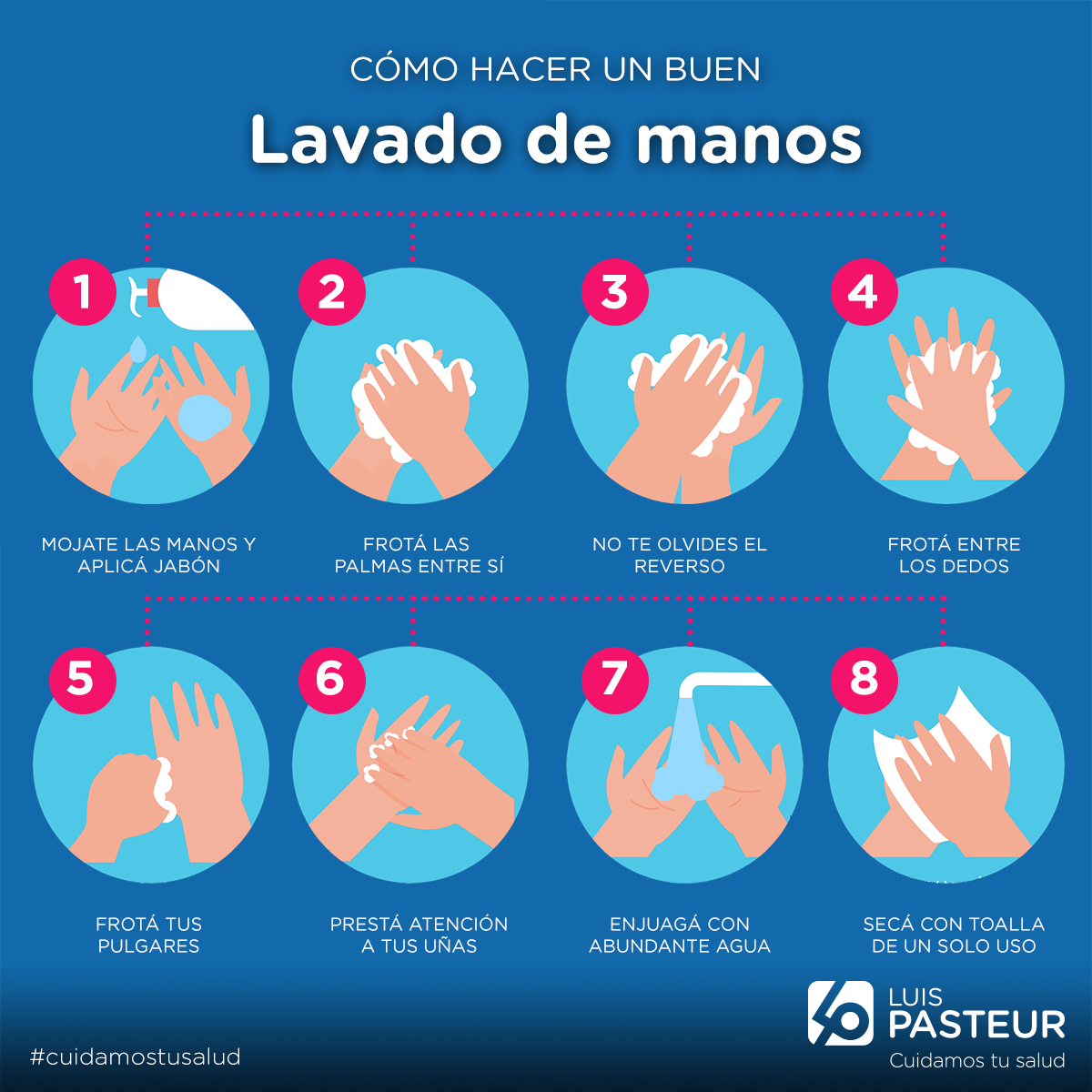 CÓMO HACER UN BUEN

Lavado de manos

1

MOJATE LAS MANOS Y APLICÁ JABÓN

2

FROTÁ LAS PALMAS ENTRE SÍ

3

NO TE OLVIDES EL REVERSO

4

FROTÁ ENTRE LOS DEDOS

5

FROTÁ TUS PULGARES

6

PRESTÁ ATENCIÓN A TUS UÑAS

7

ENJUAGÁ CON ABUNDANTE AGUA

8

SECÁ CON TOALLA DE UN SOLO USO

#cuidamostusalud

LUIS PASTEUR
Cuidamos tu salud